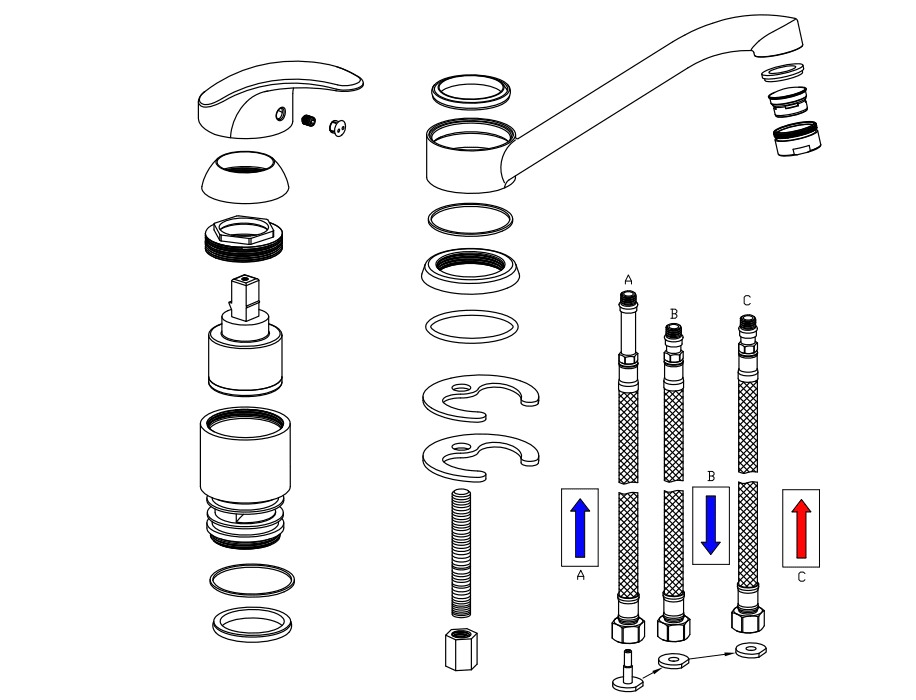 A
B
C
B
A
C