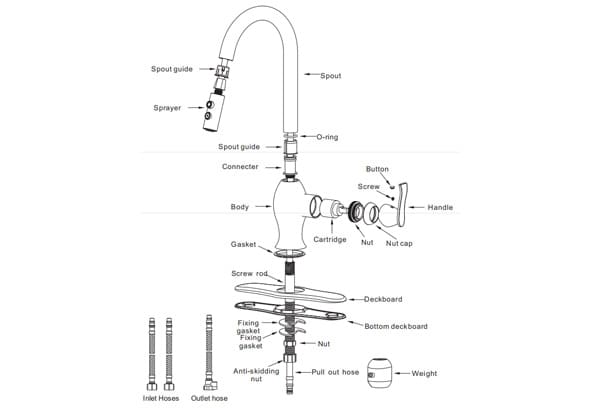 Spout guide
Spout
Sprayer
O-ring
Spout guide
Connecter
Button
Screw
Body
Handle
Cartridge
Nut
Nut cap
Gasket
Screw rod
Deckboard
Bottom deckboard
Fixing gasket
Fixing gasket
Nut
Anti-skidding nut
Pull out hose
Weight
Inlet Hoses
Outlet hose