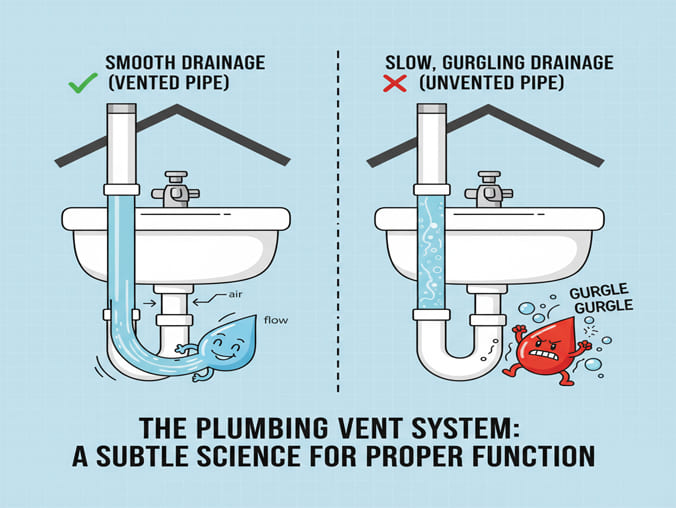 SMOOTH DRAINAGE
(VENTED PIPE)

air

flow

SLOW, GURGLING DRAINAGE
(UNVENTED PIPE)

GURGLE
GURGLE

THE PLUMBING VENT SYSTEM:
A SUBTLE SCIENCE FOR PROPER FUNCTION